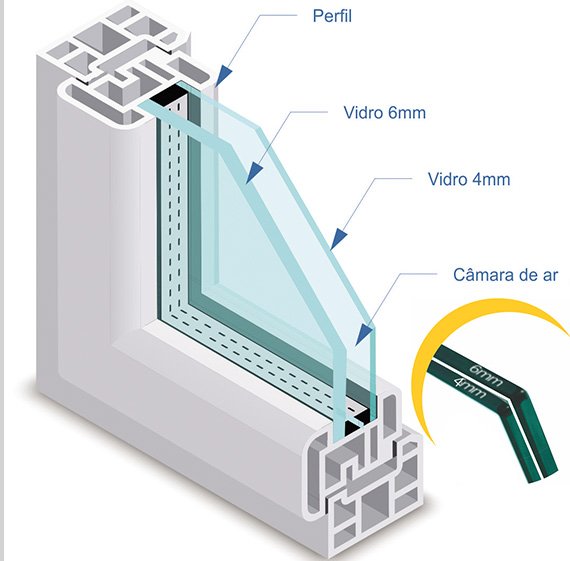 Perfil

Vidro 6mm

Vidro 4mm

Câmara de ar

6mm

4mm